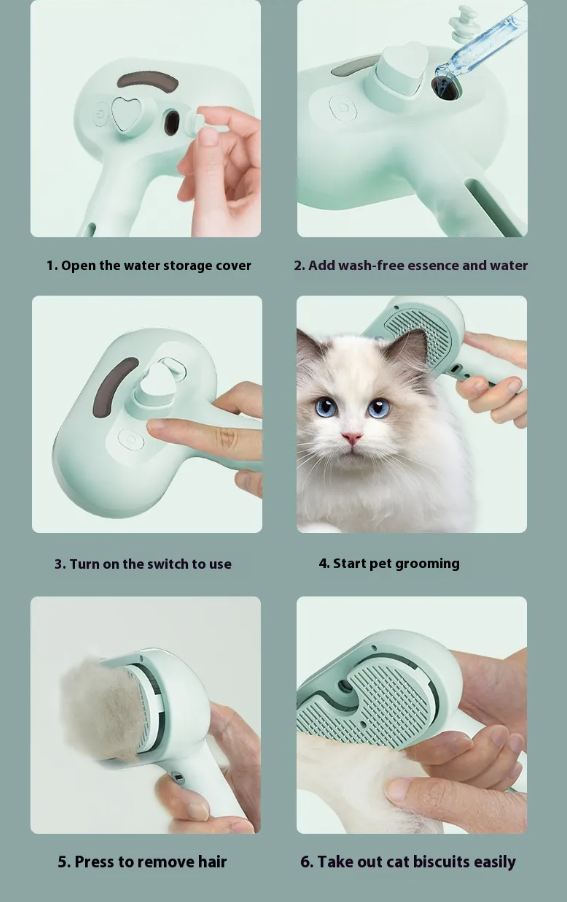 1. Open the water storage cover

2. Add wash-free essence and water

3. Turn on the switch to use

4. Start pet grooming

5. Press to remove hair

6. Take out cat biscuits easily